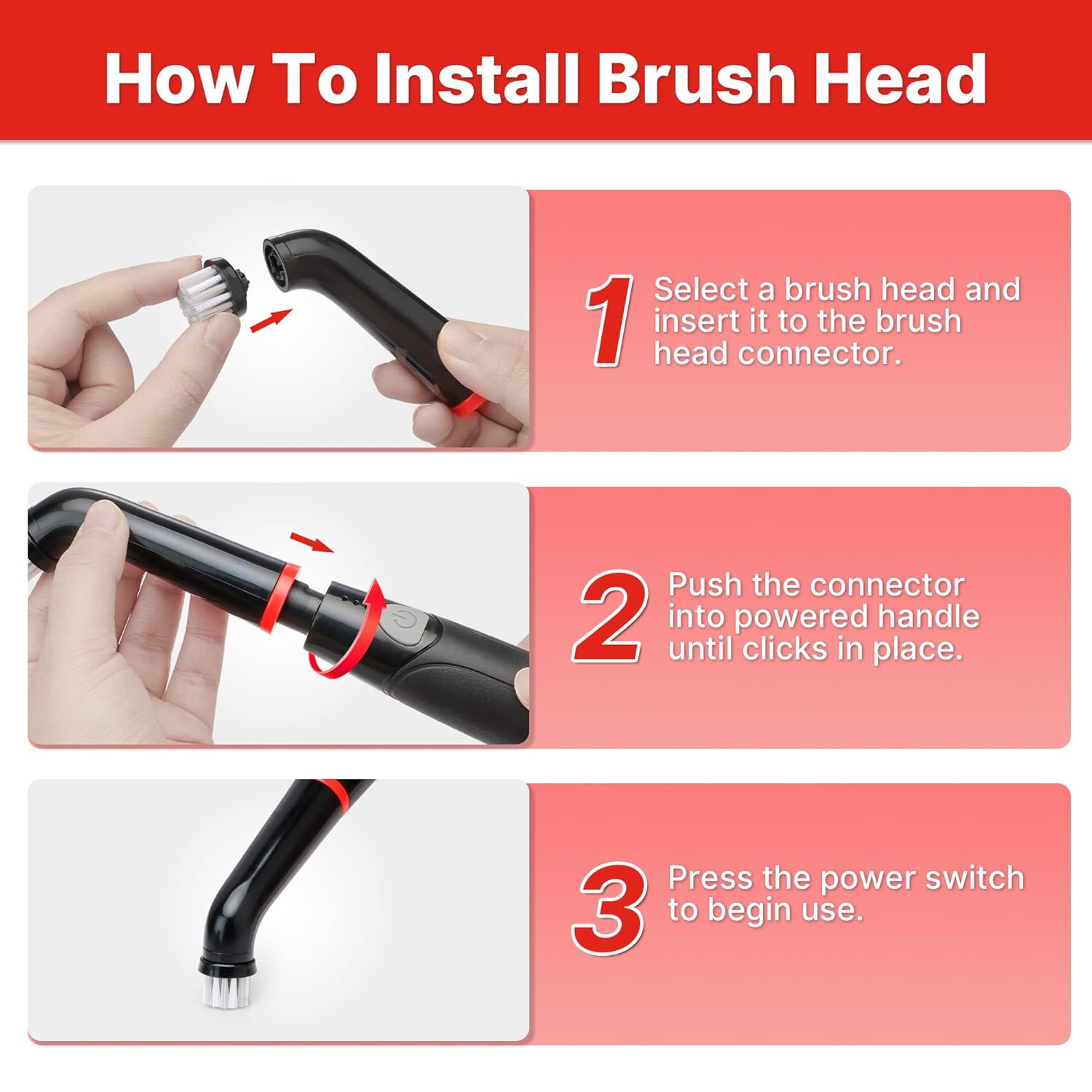 How To Install Brush Head

1 Select a brush head and insert it to the brush head connector.

2 Push the connector into powered handle until clicks in place.

3 Press the power switch to begin use.